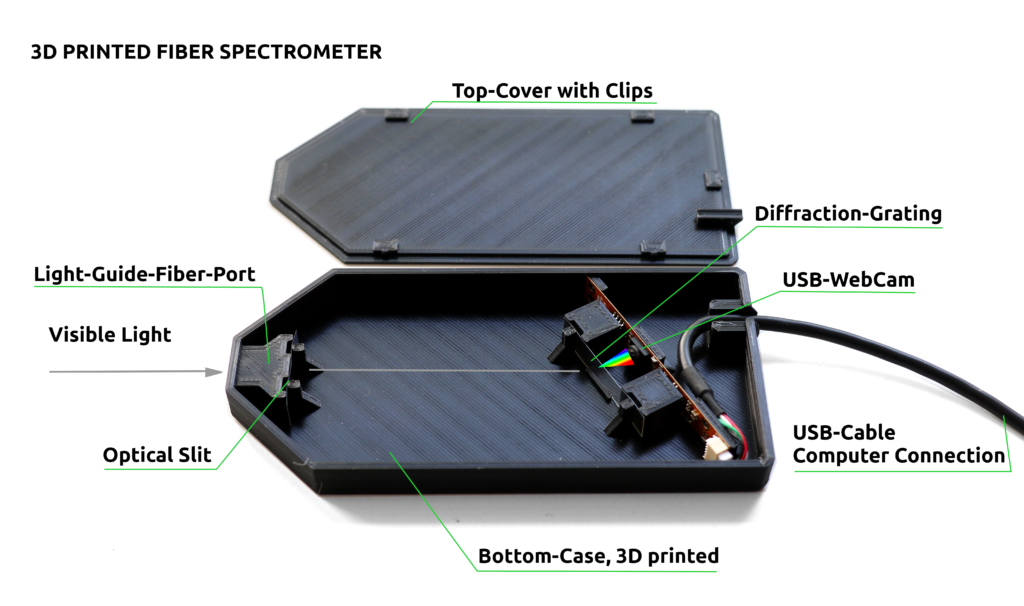 3D PRINTED FIBER SPECTROMETER

Top-Cover with Clips

Diffraction-Grating

Light-Guide-Fiber-Port

USB-WebCam

Visible Light

Optical Slit

USB-Cable
Computer Connection

Bottom-Case, 3D printed